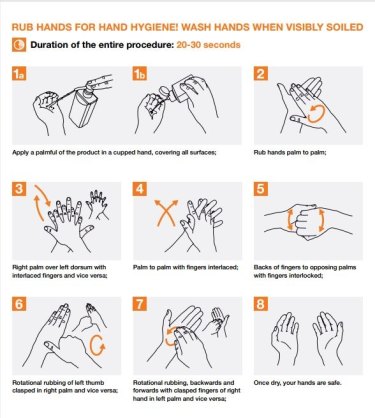 RUB HANDS FOR HAND HYGIENE! WASH HANDS WHEN VISIBLY SOILED

Duration of the entire procedure: 20-30 seconds

1a

1b

Apply a palmful of the product in a cupped hand, covering all surfaces;

2

Rub hands palm to palm;

3

Right palm over left dorsum with interlaced fingers and vice versa;

4

Palm to palm with fingers interlaced;

5

Backs of fingers to opposing palms with fingers interlocked;

6

Rotational rubbing of left thumb clasped in right palm and vice versa;

7

Rotational rubbing, backwards and forwards with clasped fingers of right hand in left palm and vice versa;

8

Once dry, your hands are safe.