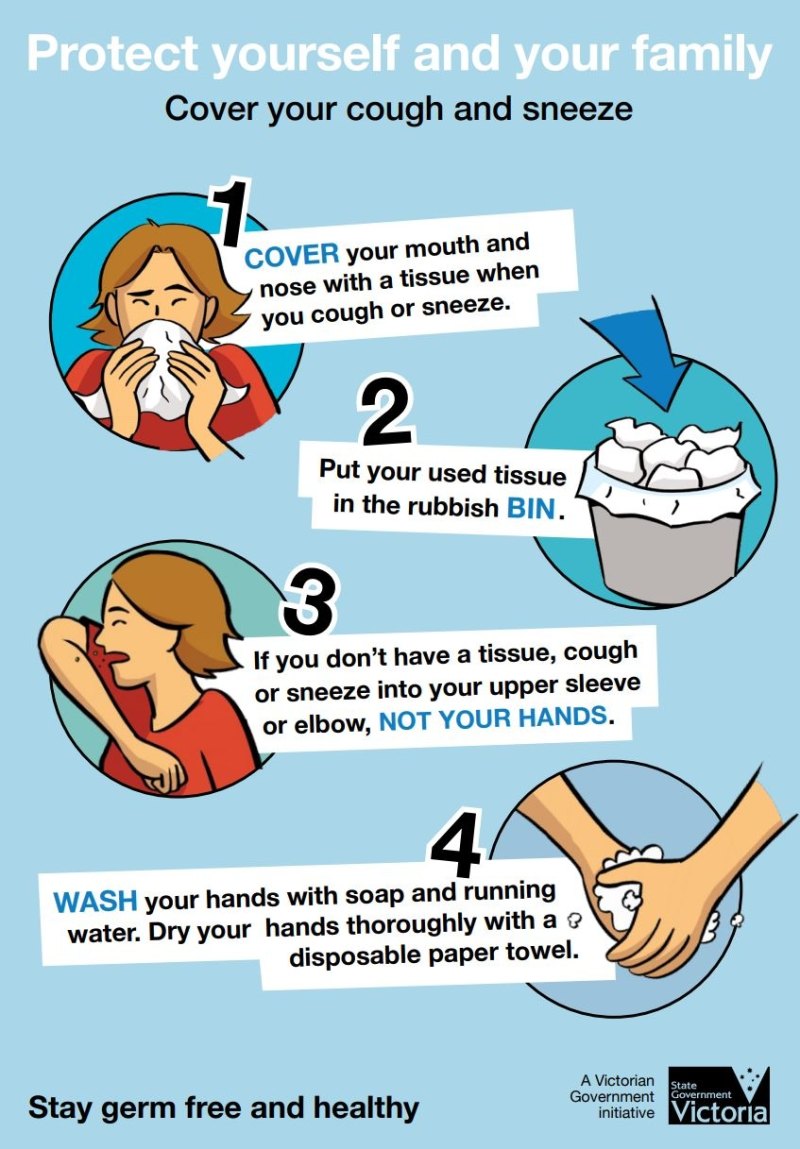 Protect yourself and your family
Cover your cough and sneeze

1
COVER your mouth and nose with a tissue when you cough or sneeze.

2
Put your used tissue in the rubbish BIN.

3
If you don't have a tissue, cough or sneeze into your upper sleeve or elbow, NOT YOUR HANDS.

4
WASH your hands with soap and running water. Dry your hands thoroughly with a disposable paper towel.

Stay germ free and healthy

A Victorian Government initiative

State Government Victoria