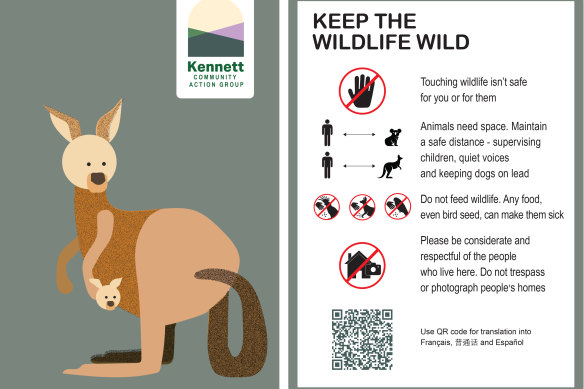 Kennett
COMMUNITY
ACTION GROUP

KEEP THE
WILDLIFE WILD

Touching wildlife isn't safe for you or for them

Animals need space. Maintain a safe distance - supervising children, quiet voices and keeping dogs on lead

Do not feed wildlife. Any food, even bird seed, can make them sick

Please be considerate and respectful of the people who live here. Do not trespass or photograph people's homes

Use QR code for translation into Français, 普通话 and Español